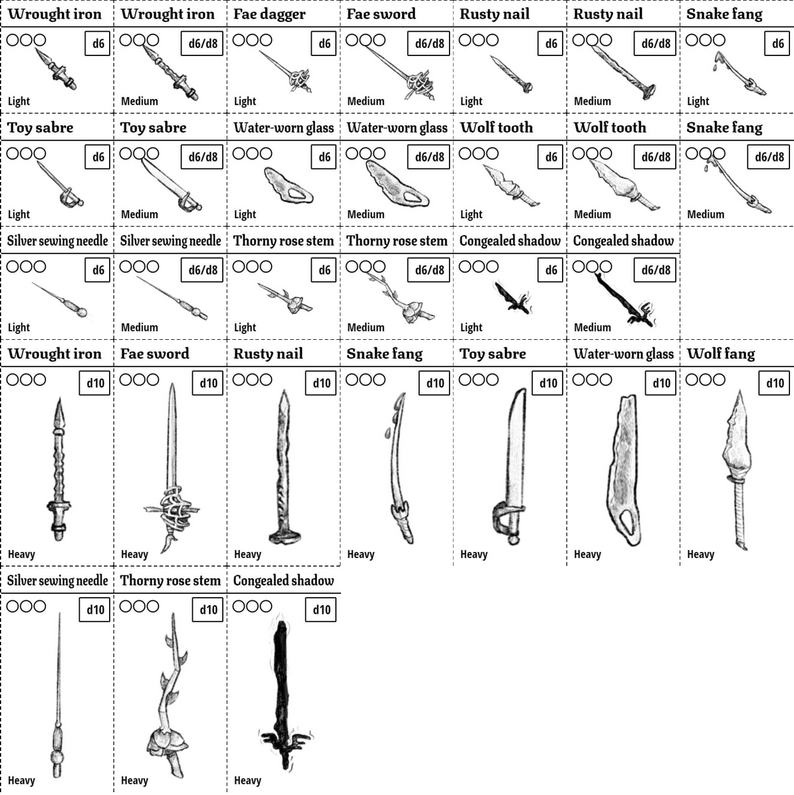 Wrought iron
○○○ d6
Light

Wrought iron
○○○ d6/d8
Medium

Fae dagger
○○○ d6
Light

Fae sword
○○○ d6/d8
Medium

Rusty nail
○○○ d6
Light

Rusty nail
○○○ d6/d8
Medium

Snake fang
○○○ d6
Light

Toy sabre
○○○ d6
Light

Toy sabre
○○○ d6/d8
Medium

Water-worn glass
○○○ d6
Light

Water-worn glass
○○○ d6/d8
Medium

Wolf tooth
○○○ d6
Light

Wolf tooth
○○○ d6/d8
Medium

Snake fang
○○○ d6/d8
Medium

Silver sewing needle
○○○ d6
Light

Silver sewing needle
○○○ d6/d8
Medium

Thorny rose stem
○○○ d6
Light

Thorny rose stem
○○○ d6/d8
Medium

Congealed shadow
○○○ d6
Light

Congealed shadow
○○○ d6/d8
Medium

Wrought iron
○○○ d10
Heavy

Fae sword
○○○ d10
Heavy

Rusty nail
○○○ d10
Heavy

Snake fang
○○○ d10
Heavy

Toy sabre
○○○ d10
Heavy

Water-worn glass
○○○ d10
Heavy

Wolf fang
○○○ d10
Heavy

Silver sewing needle
○○○ d10
Heavy

Thorny rose stem
○○○ d10
Heavy

Congealed shadow
○○○ d10
Heavy